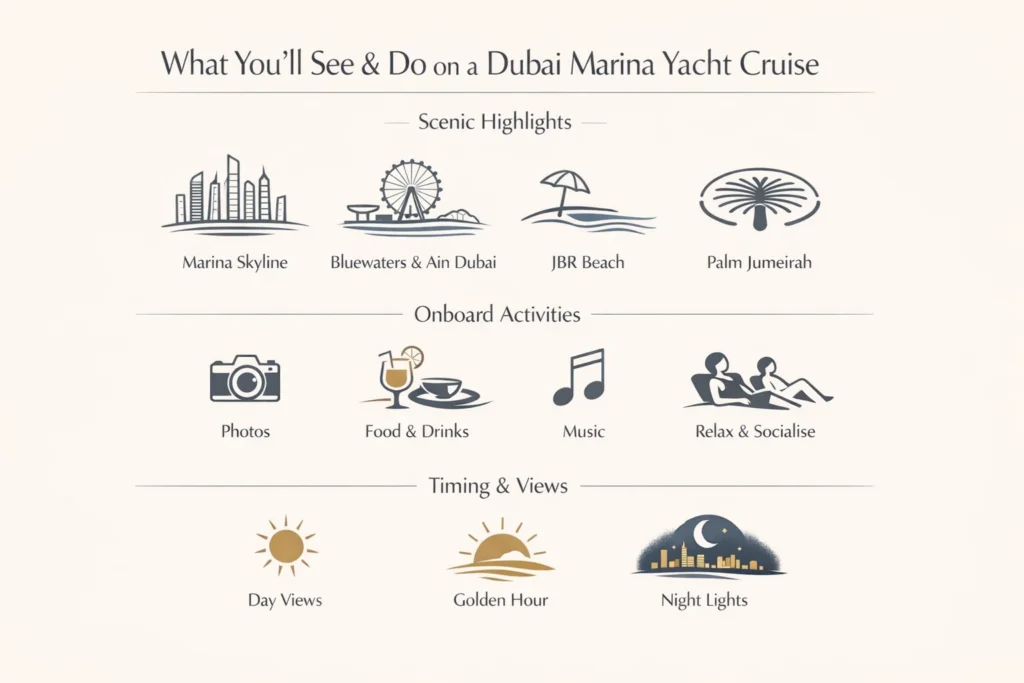 What You'll See & Do on a Dubai Marina Yacht Cruise

Scenic Highlights

Marina Skyline

Bluewaters & Ain Dubai

JBR Beach

Palm Jumeirah

Onboard Activities

Photos

Food & Drinks

Music

Relax & Socialise

Timing & Views

Day Views

Golden Hour

Night Lights