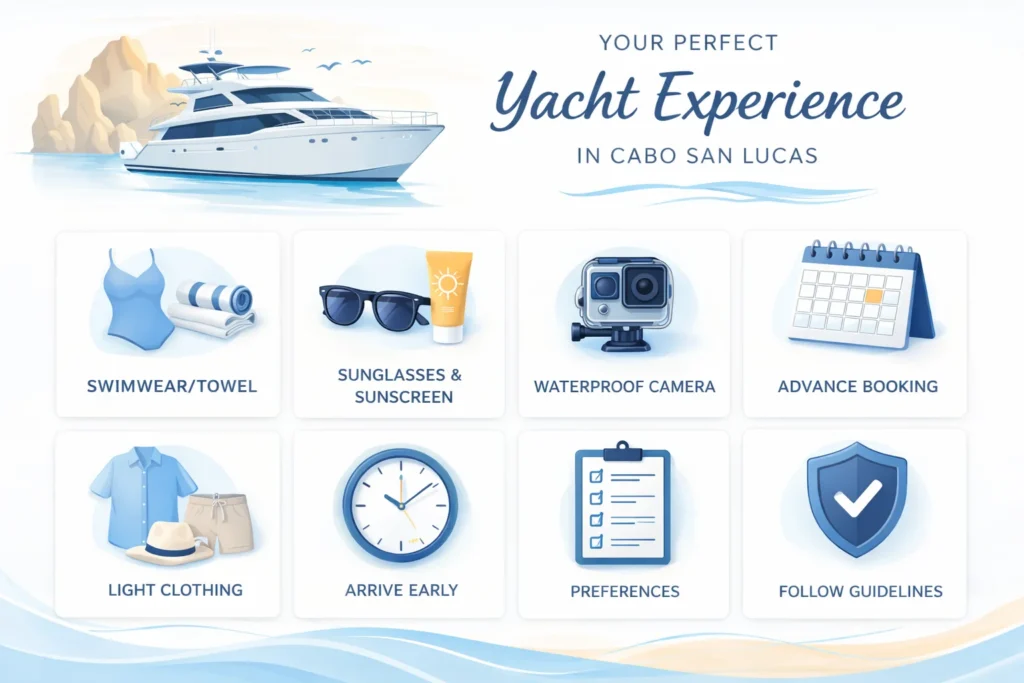 YOUR PERFECT
Yacht Experience
IN CABO SAN LUCAS

SWIMWEAR/TOWEL

SUNGLASSES & SUNSCREEN

WATERPROOF CAMERA

ADVANCE BOOKING

LIGHT CLOTHING

ARRIVE EARLY

PREFERENCES

FOLLOW GUIDELINES